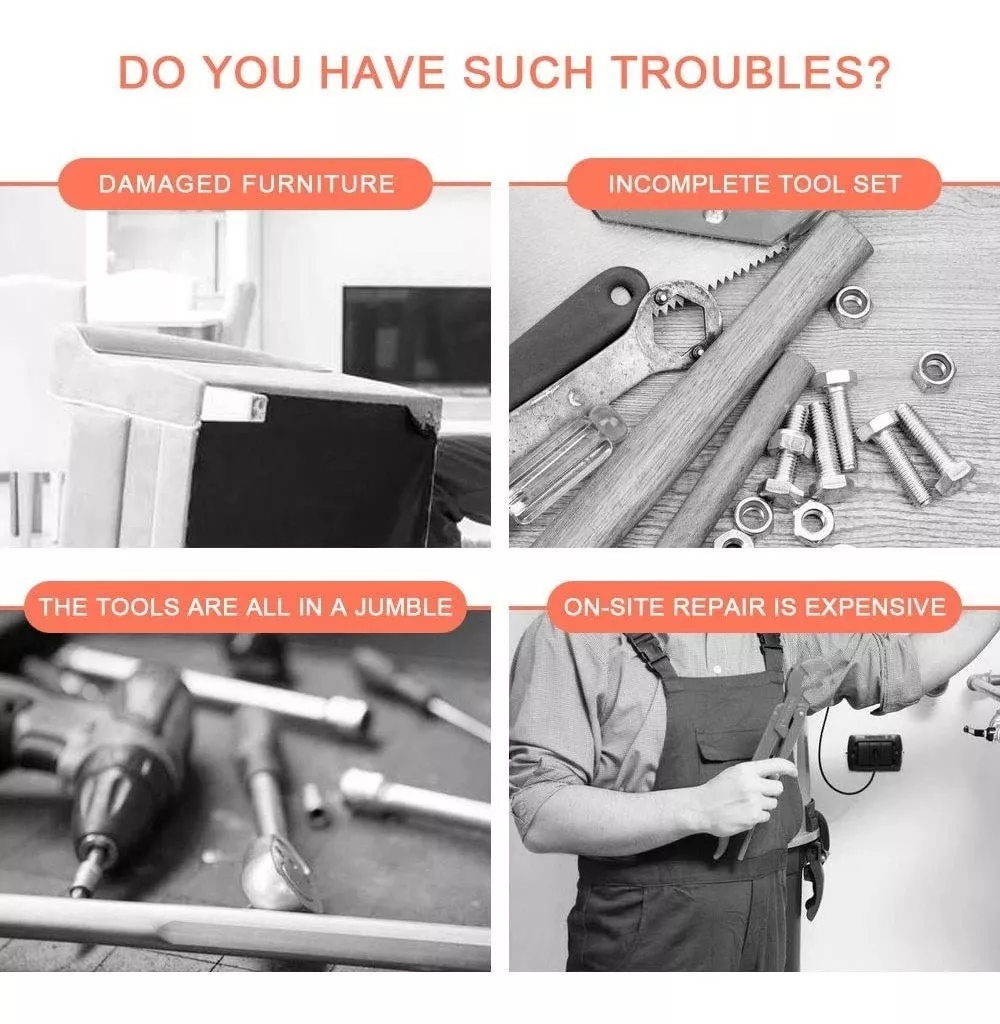 DO YOU HAVE SUCH TROUBLES?

DAMAGED FURNITURE

INCOMPLETE TOOL SET

THE TOOLS ARE ALL IN A JUMBLE

ON-SITE REPAIR IS EXPENSIVE